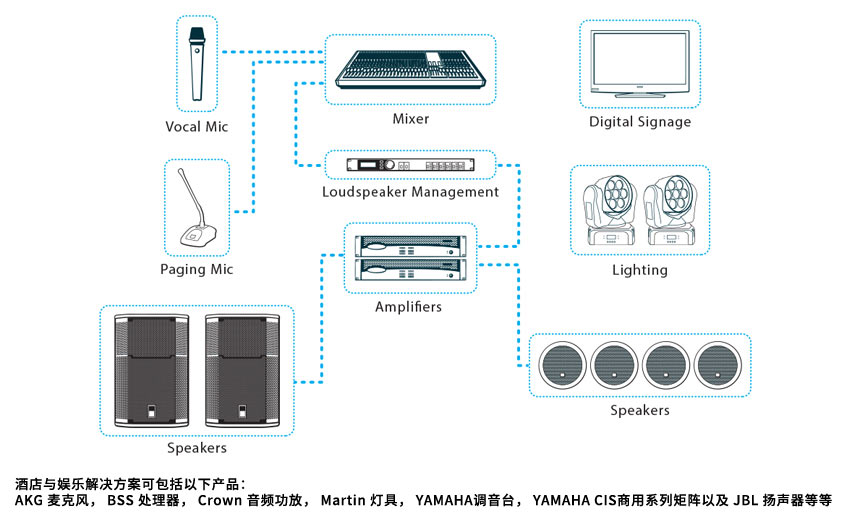 Vocal Mic

Mixer

Digital Signage

Loudspeaker Management

Paging Mic

Lighting

Amplifiers

Speakers

Speakers

酒店与娱乐解决方案可包括以下产品：
AKG 麦克风， BSS 处理器， Crown 音频功放， Martin 灯具， YAMAHA调音台， YAMAHA CIS商用系列矩阵以及 JBL 扬声器等等